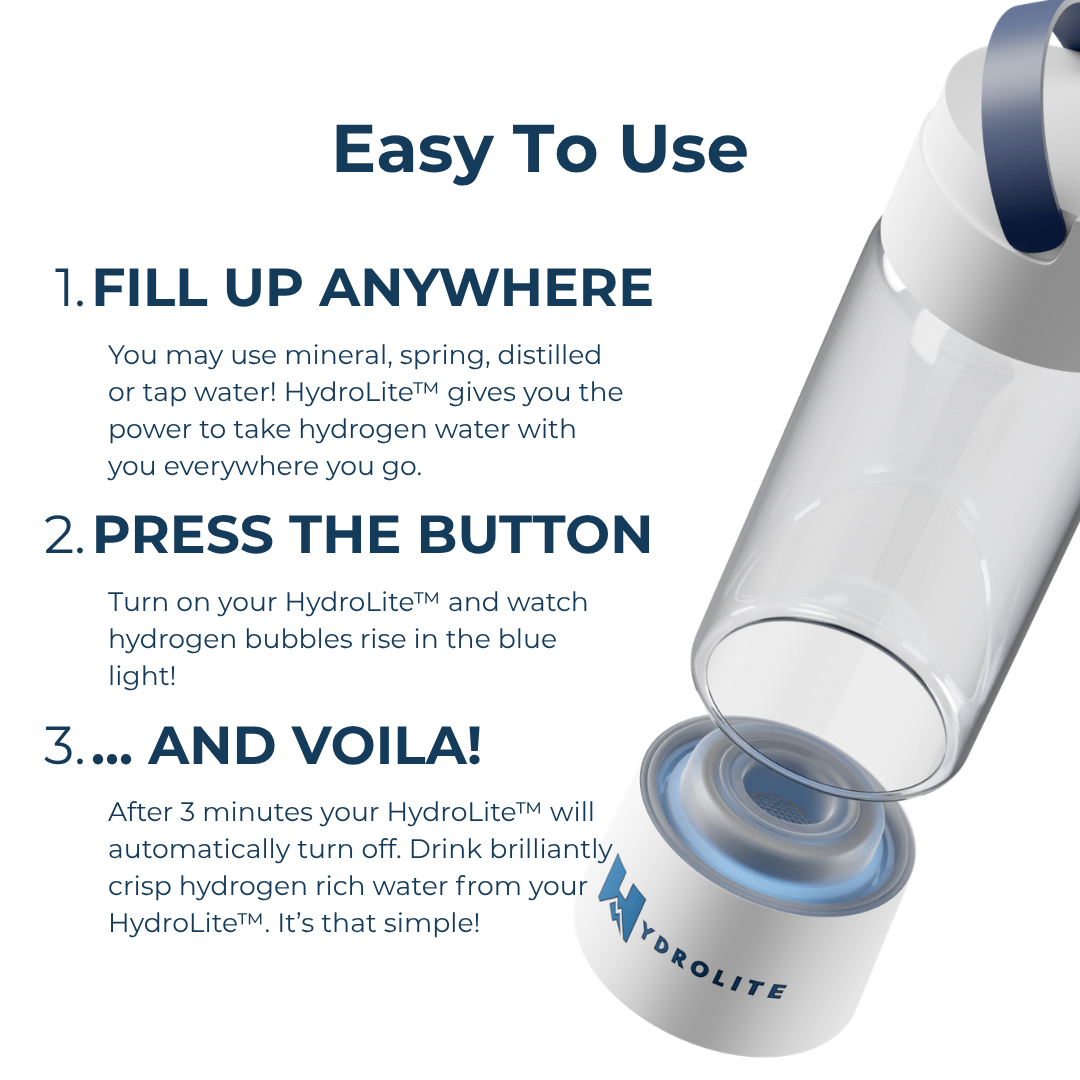 Easy To Use

1. FILL UP ANYWHERE

You may use mineral, spring, distilled or tap water! HydroLite™ gives you the power to take hydrogen water with you everywhere you go.

2. PRESS THE BUTTON

Turn on your HydroLite™ and watch hydrogen bubbles rise in the blue light!

3. ... AND VOILA!

After 3 minutes your HydroLite™ will automatically turn off. Drink brilliantly crisp hydrogen rich water from your HydroLite™. It's that simple!

HYDROLITE