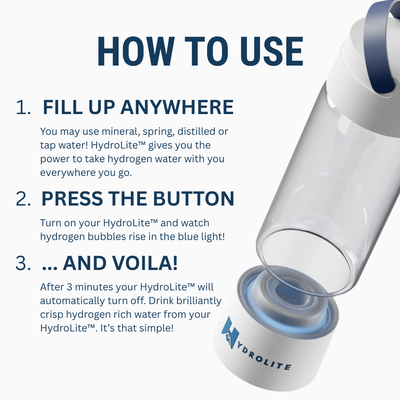 HOW TO USE

1. FILL UP ANYWHERE

You may use mineral, spring, distilled or tap water! HydroLite™ gives you the power to take hydrogen water with you everywhere you go.

2. PRESS THE BUTTON

Turn on your HydroLite™ and watch hydrogen bubbles rise in the blue light!

3. ... AND VOILA!

After 3 minutes your HydroLite™ will automatically turn off. Drink brilliantly crisp hydrogen rich water from your HydroLite™. It's that simple!

HYDROLITE